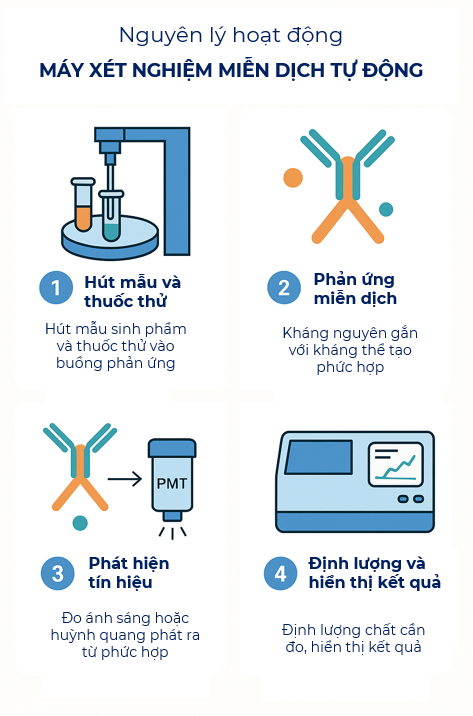 Nguyên lý hoạt động

MÁY XÉT NGHIỆM MIỄN DỊCH TỰ ĐỘNG

1 Hút mẫu và thuốc thử

Hút mẫu sinh phẩm và thuốc thử vào buồng phản ứng

2 Phản ứng miễn dịch

Kháng nguyên gắn với kháng thể tạo phức hợp

PMT

3 Phát hiện tín hiệu

Đo ánh sáng hoặc huỳnh quang phát ra từ phức hợp

4 Định lượng và hiển thị kết quả

Định lượng chất cần đo, hiển thị kết quả